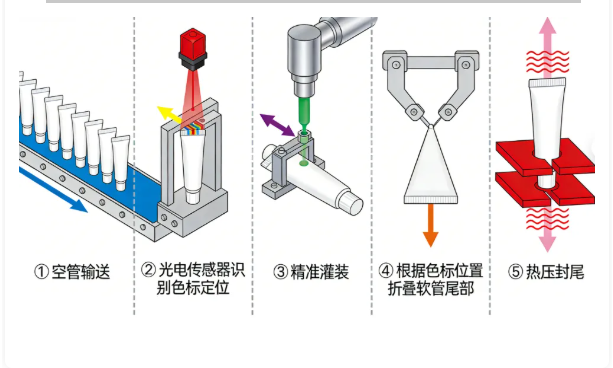 ① 空管输送

② 光电传感器识别色标定位

③ 精准灌装

④ 根据色标位置折叠软管尾部

⑤ 热压封尾